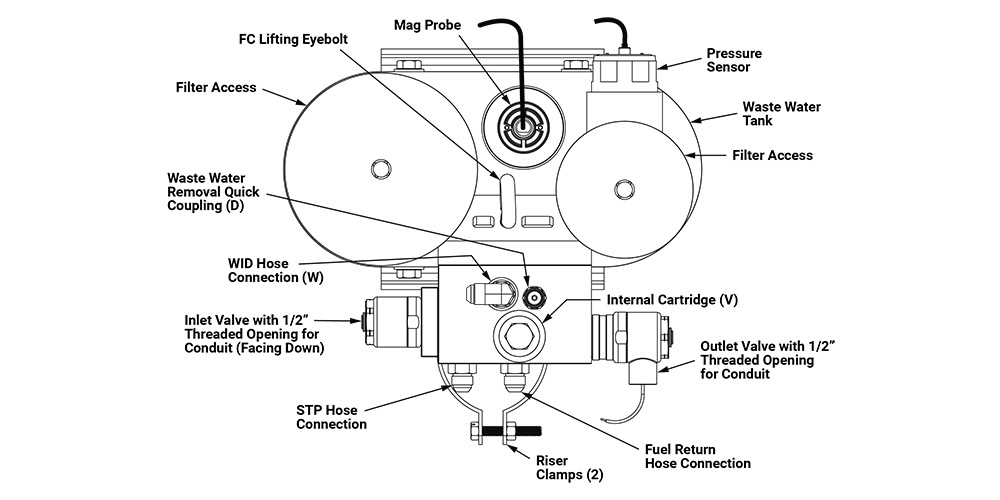 Mag Probe

FC Lifting Eyebolt

Pressure Sensor

Filter Access

Waste Water Tank

Filter Access

Waste Water Removal Quick Coupling (D)

WID Hose Connection (W)

Internal Cartridge (V)

Inlet Valve with 1/2" Threaded Opening for Conduit (Facing Down)

Outlet Valve with 1/2" Threaded Opening for Conduit

STP Hose Connection

Fuel Return Hose Connection

Riser Clamps (2)